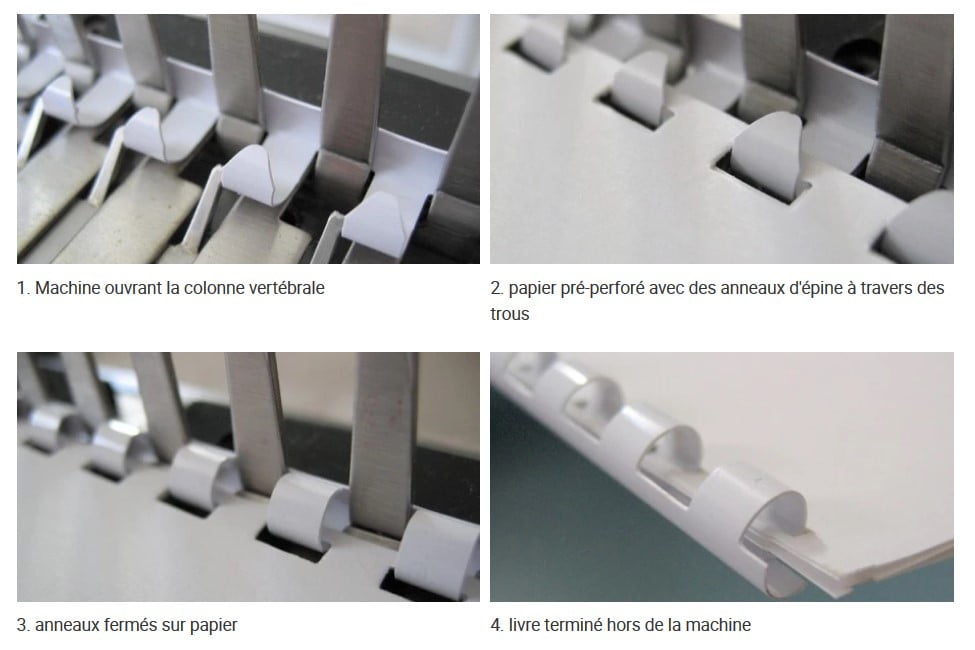 1. Machine ouvrant la colonne vertébrale

2. papier pré-perforé avec des anneaux d'épine à travers des trous

3. anneaux fermés sur papier

4. livre terminé hors de la machine