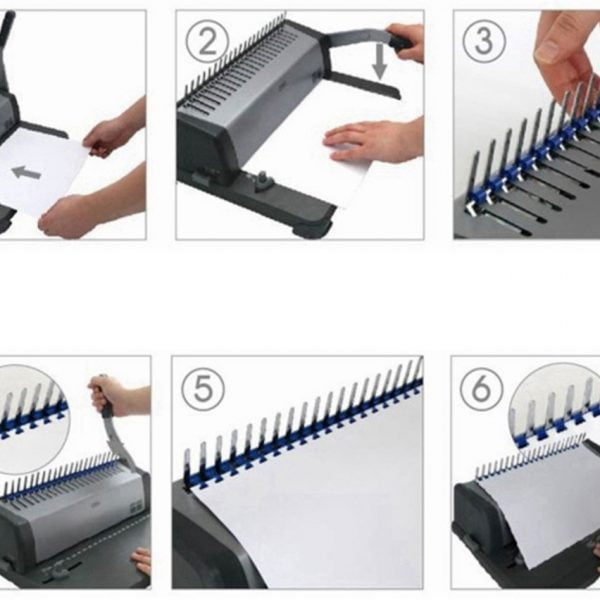 2

3

5

6